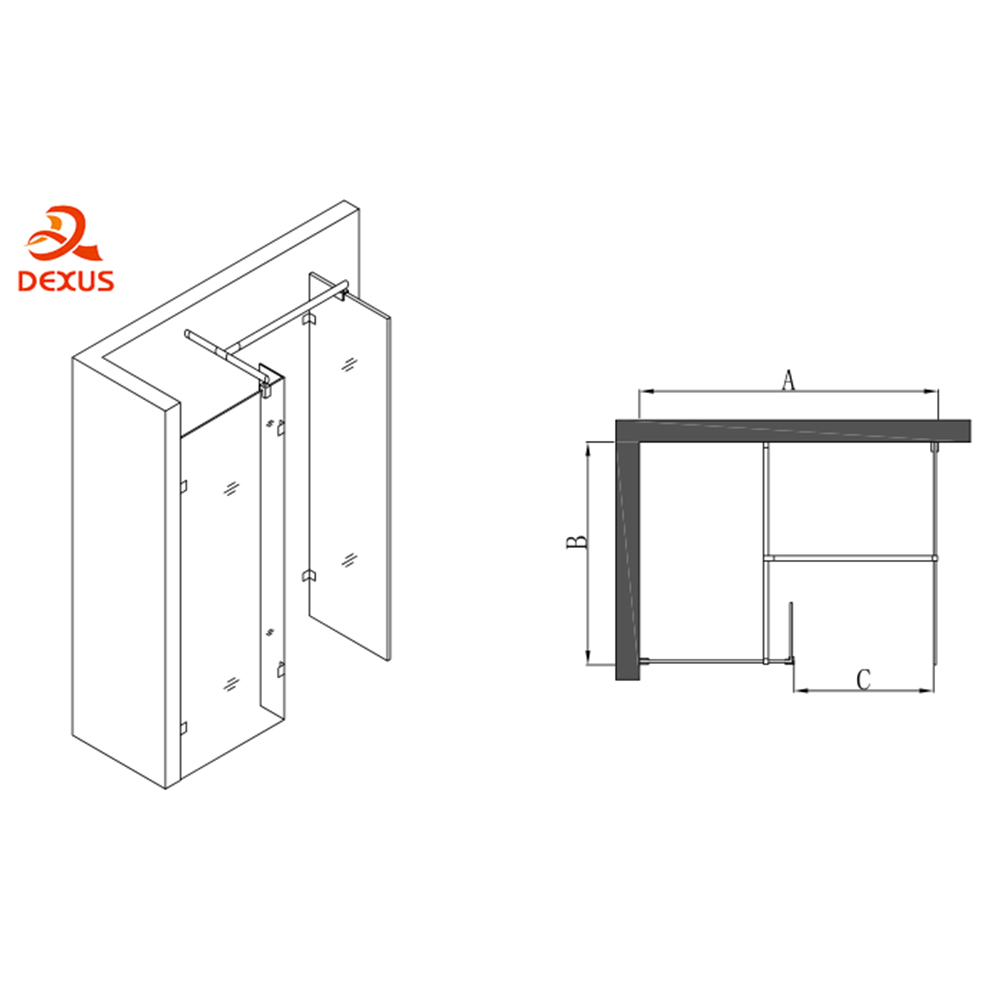 DEXUS

A

B

C