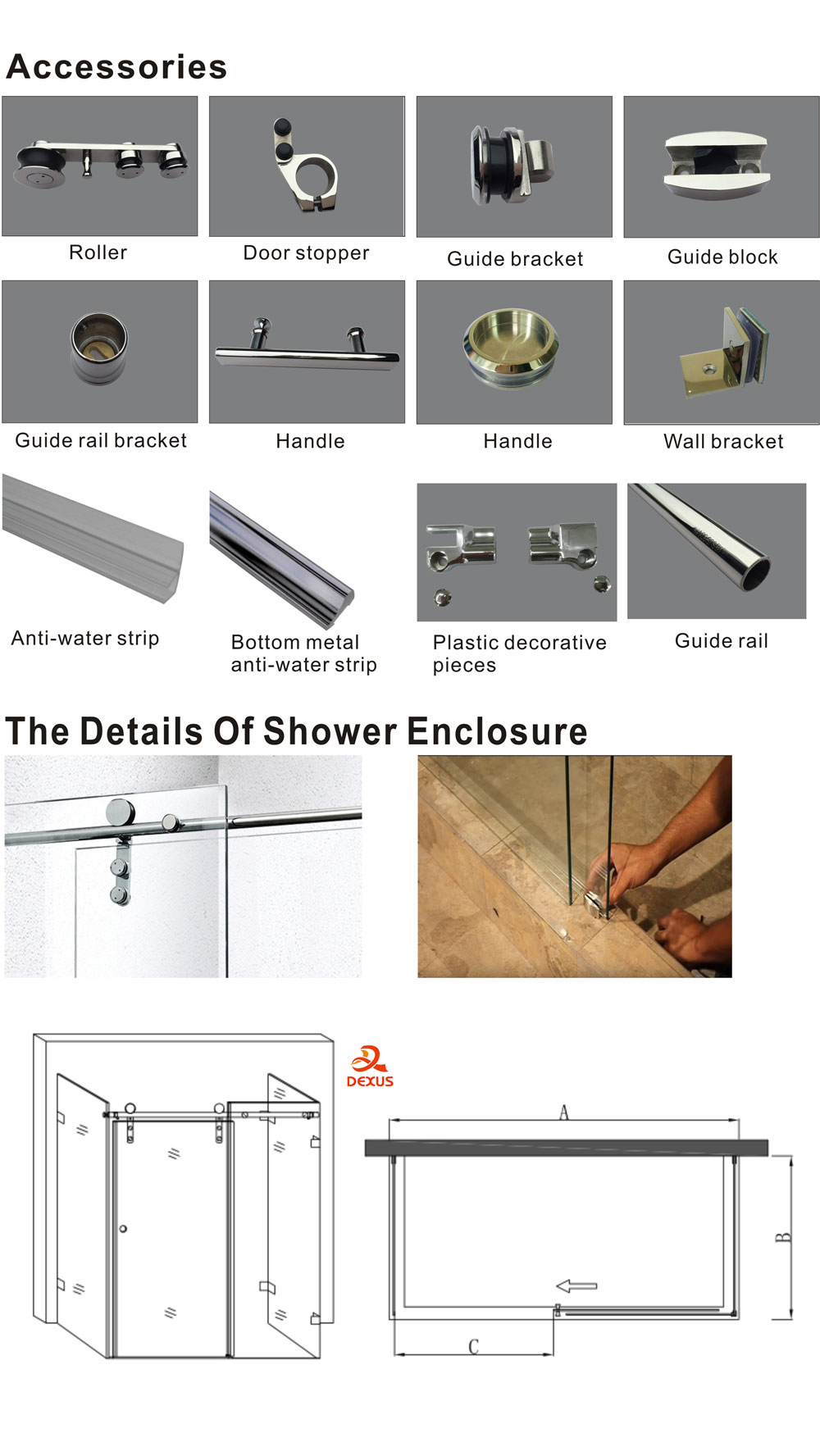 Accessories

Roller

Door stopper

Guide bracket

Guide block

Guide rail bracket

Handle

Handle

Wall bracket

Anti-water strip

Bottom metal anti-water strip

Plastic decorative pieces

Guide rail

The Details Of Shower Enclosure

DEXUS

A

B

C